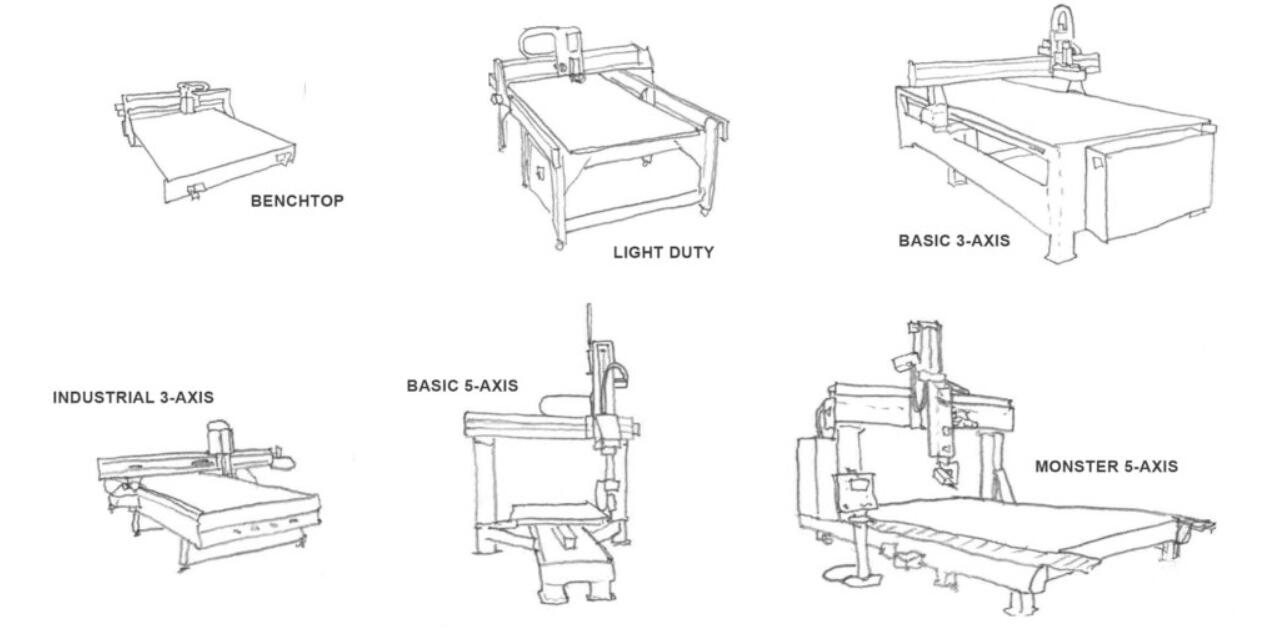 BENCHTOP

LIGHT DUTY

BASIC 3-AXIS

INDUSTRIAL 3-AXIS

BASIC 5-AXIS

MONSTER 5-AXIS